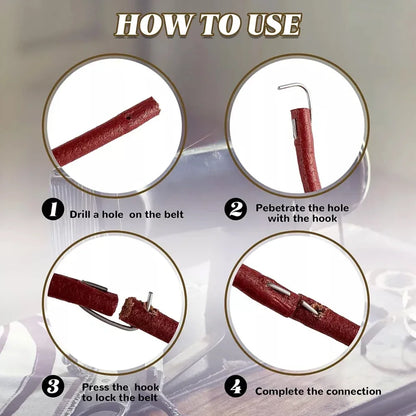 HOW TO USE

1 Drill a hole on the belt

2 Pebetrate the hole with the hook

3 Press the hook to lock the belt

4 Complete the connection