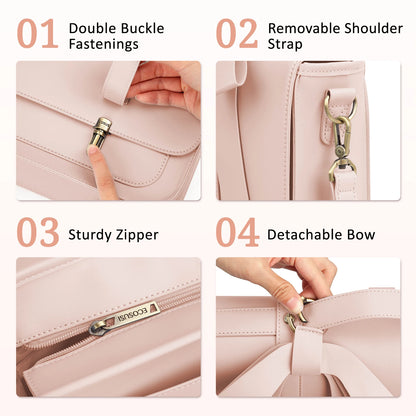 01 Double Buckle Fastenings

02 Removable Shoulder Strap

03 Sturdy Zipper

ECOSUSI

04 Detachable Bow