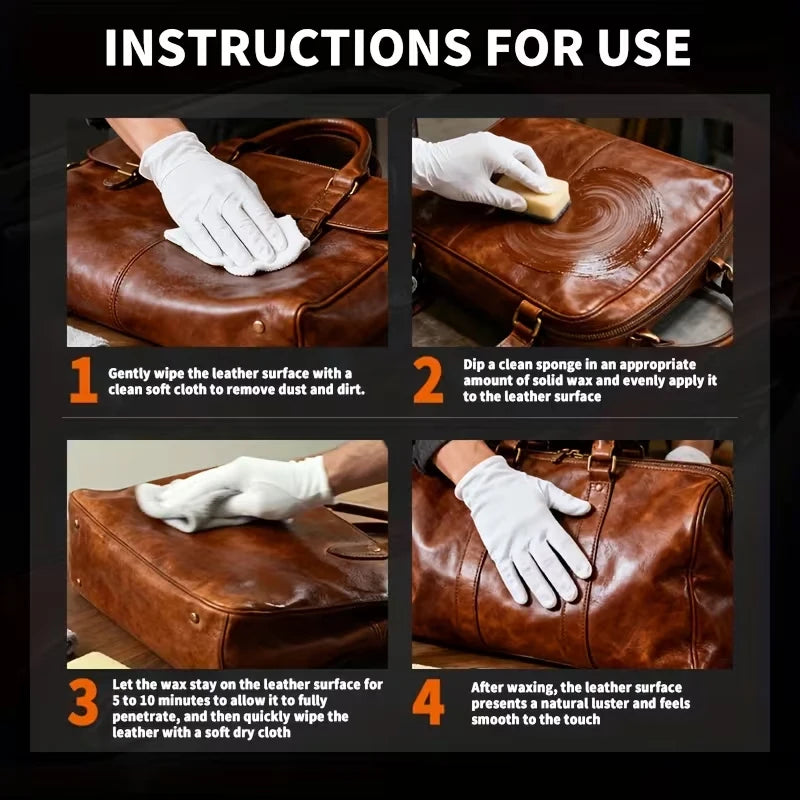 INSTRUCTIONS FOR USE

1 Gently wipe the leather surface with a clean soft cloth to remove dust and dirt.

2 Dip a clean sponge in an appropriate amount of solid wax and evenly apply it to the leather surface

3 Let the wax stay on the leather surface for 5 to 10 minutes to allow it to fully penetrate, and then quickly wipe the leather with a soft dry cloth

4 After waxing, the leather surface presents a natural luster and feels smooth to the touch