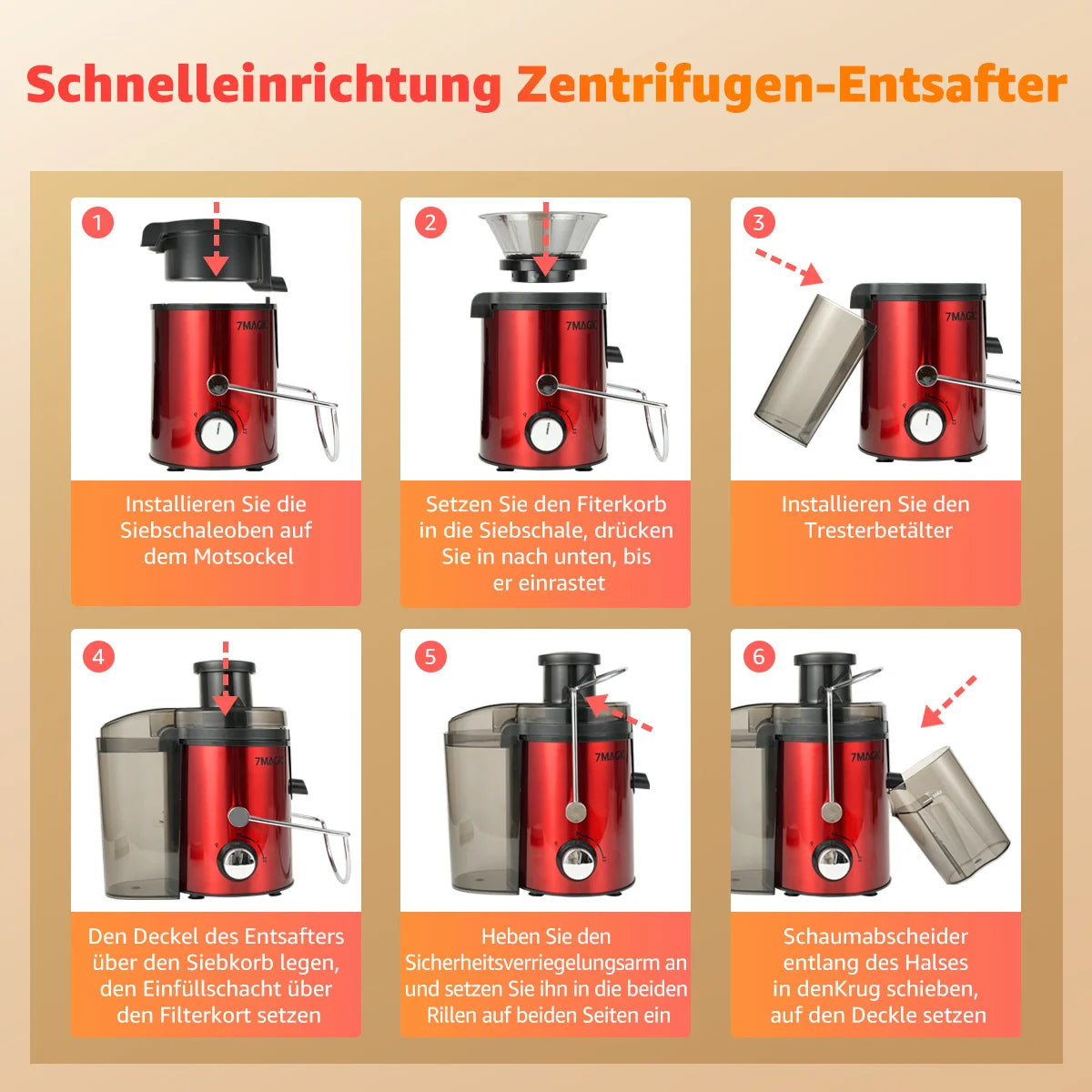 Schnelleinrichtung Zentrifugen-Entsafter

1

7MAGIC

Installieren Sie die Siebschaleoben auf dem Motsockel

2

7MAGIC

Setzen Sie den Fiterkorb in die Siebschale, drücken Sie in nach unten, bis er einrastet

3

7MAGIC

Installieren Sie den Tresterbetälter

4

7MAGIC

Den Deckel des Entsafters über den Siebkorb legen, den Einfüllschacht über den Filterkort setzen

5

7MAGIC

Heben Sie den Sicherheitsverriegelungsarm an und setzen Sie ihn in die beiden Rillen auf beiden Seiten ein

6

7MAGIC

Schaumabscheider entlang des Halses in denKrug schieben, auf den Deckle setzen